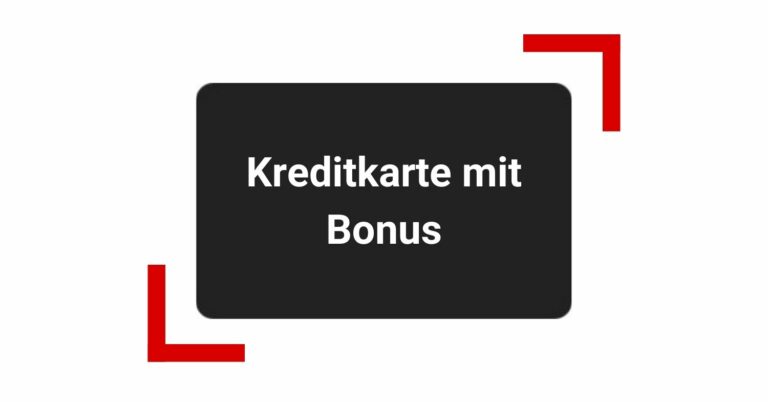 Kreditkarte mit Bonus